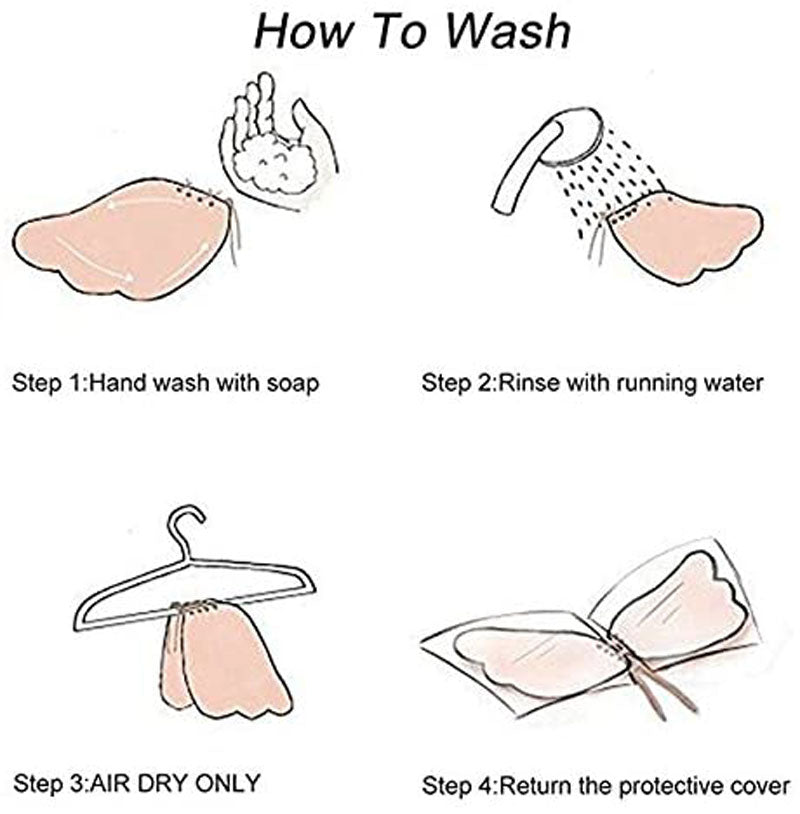 How To Wash

Step 1:Hand wash with soap

Step 2:Rinse with running water

Step 3:AIR DRY ONLY

Step 4:Return the protective cover