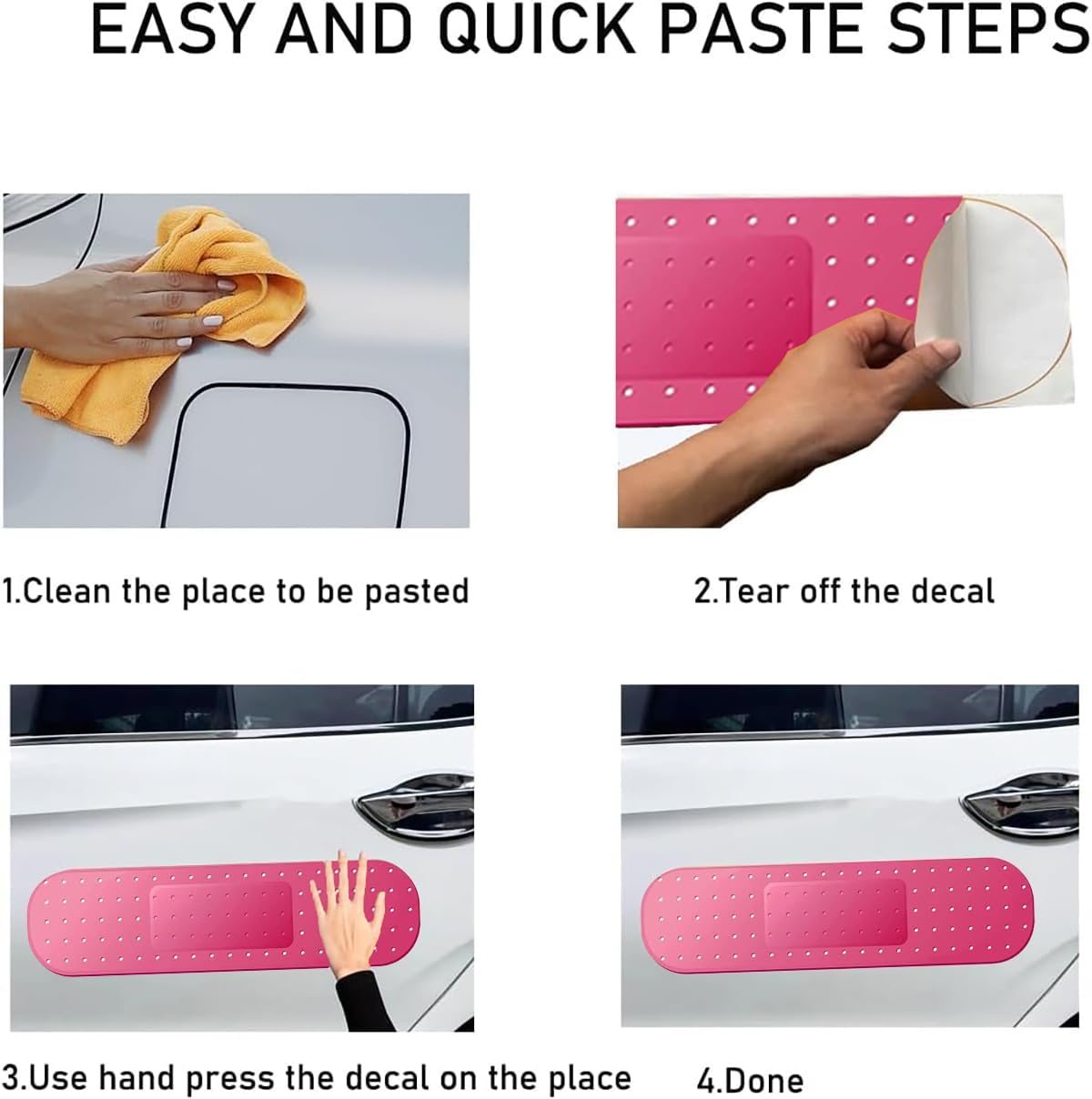 EASY AND QUICK PASTE STEPS

1.Clean the place to be pasted

2.Tear off the decal

3.Use hand press the decal on the place

4.Done