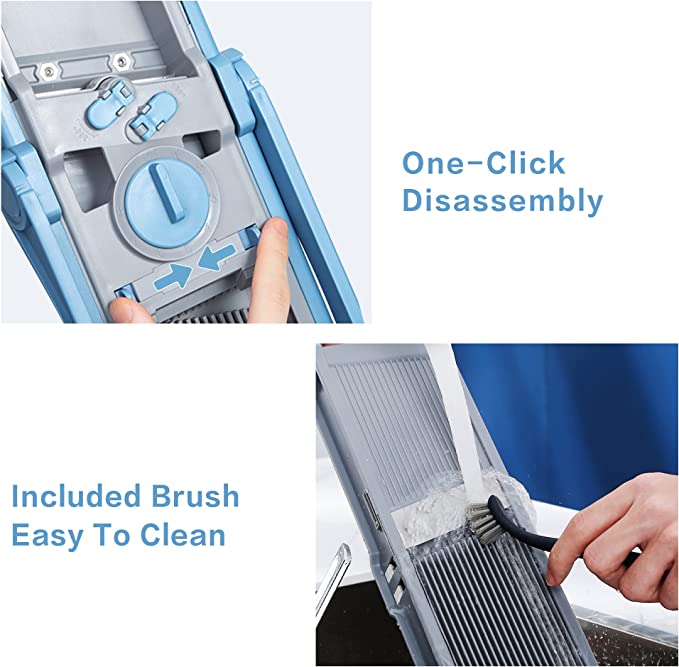 One-Click Disassembly

Included Brush Easy To Clean