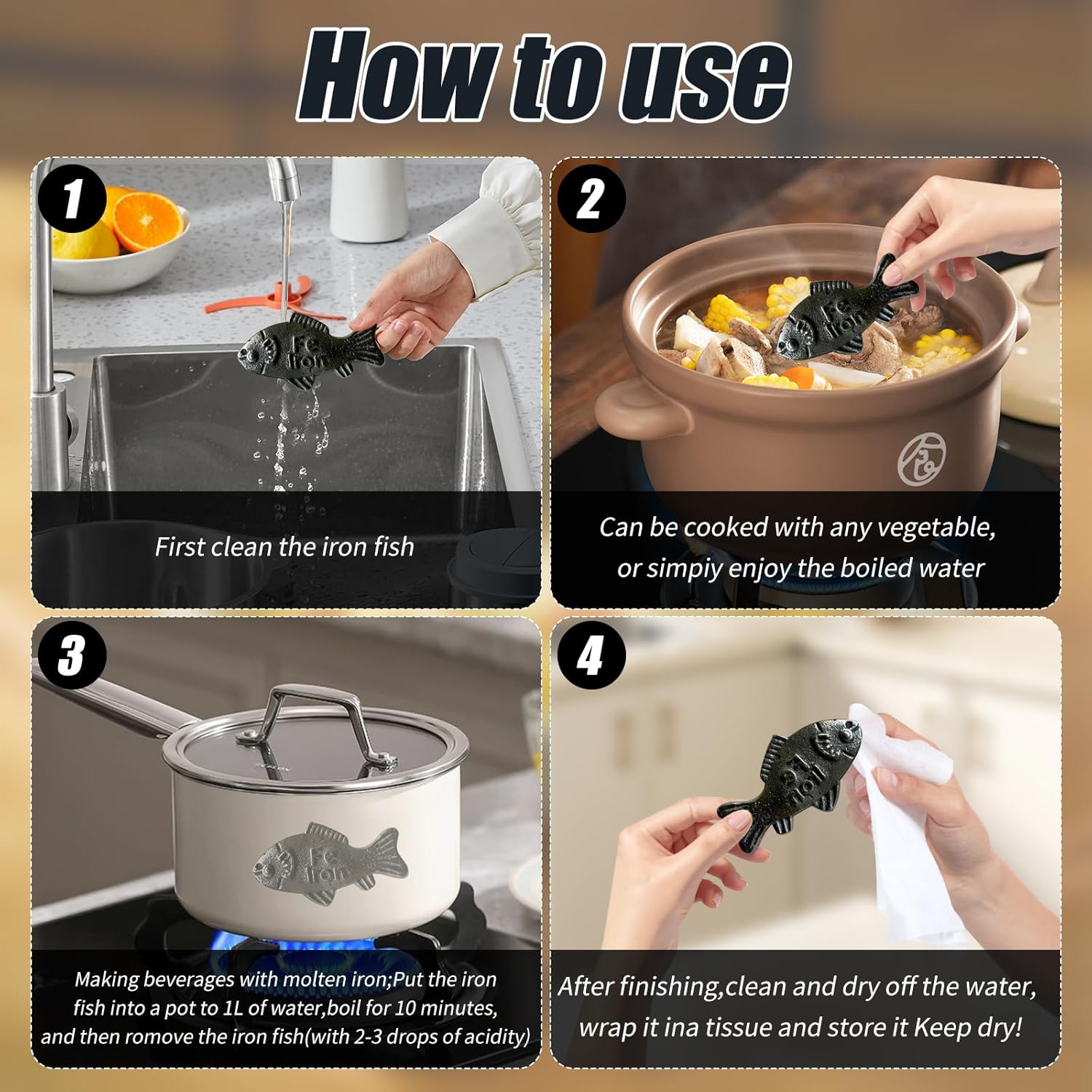 How to use

1

Fe Iron

First clean the iron fish

2

Fe Iron

Can be cooked with any vegetable, or simpiy enjoy the boiled water

3

Fe Iron

Making beverages with molten iron;Put the iron fish into a pot to 1L of water,boil for 10 minutes, and then romove the iron fish(with 2-3 drops of acidity)

4

Fe Iron

After finishing,clean and dry off the water, wrap it ina tissue and store it Keep dry!