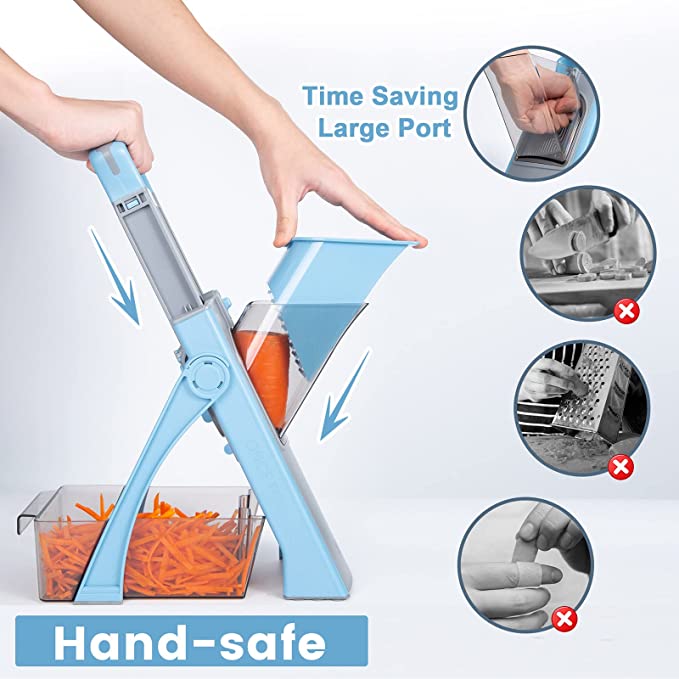 Time Saving
Large Port

Hand-safe