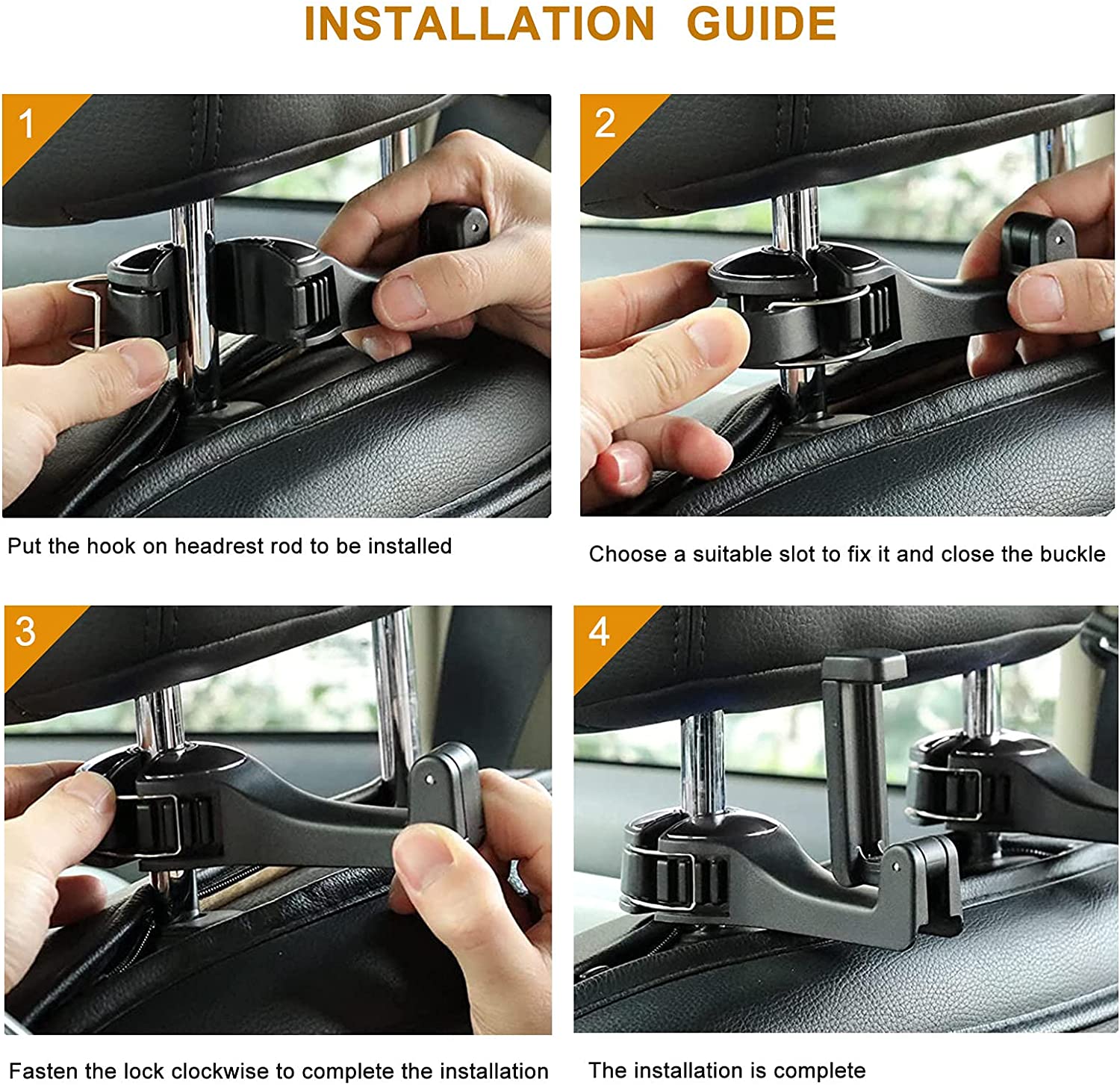 INSTALLATION GUIDE

1

Put the hook on headrest rod to be installed

2

Choose a suitable slot to fix it and close the buckle

3

Fasten the lock clockwise to complete the installation

4

The installation is complete