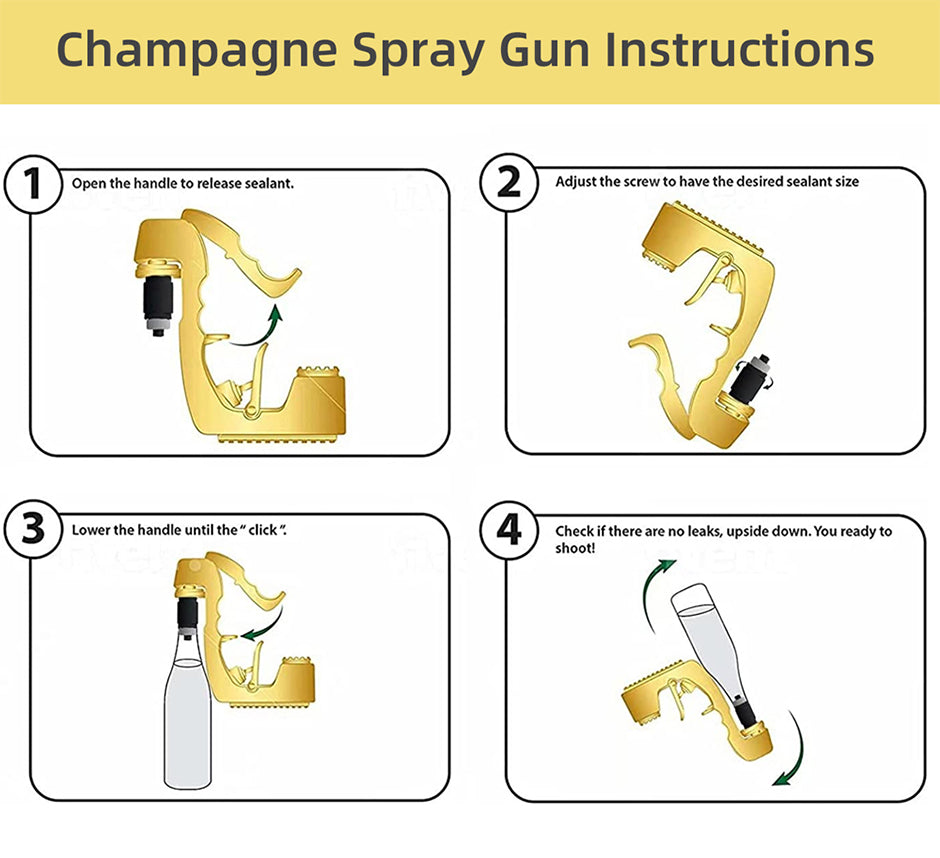 Champagne Spray Gun Instructions

1 Open the handle to release sealant.

2 Adjust the screw to have the desired sealant size

3 Lower the handle until the " click ".

4 Check if there are no leaks, upside down. You ready to shoot!