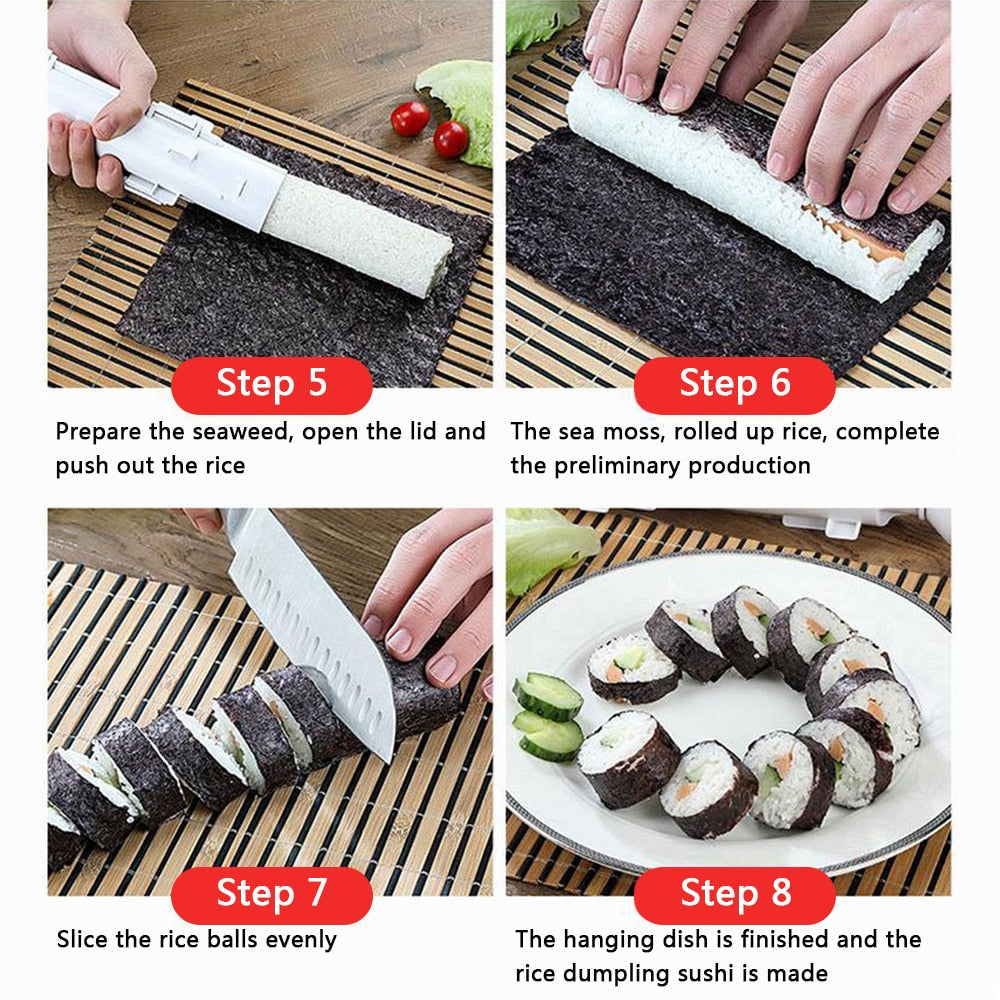 Step 5

Prepare the seaweed, open the lid and push out the rice

Step 6

The sea moss, rolled up rice, complete the preliminary production

Step 7

Slice the rice balls evenly

Step 8

The hanging dish is finished and the rice dumpling sushi is made